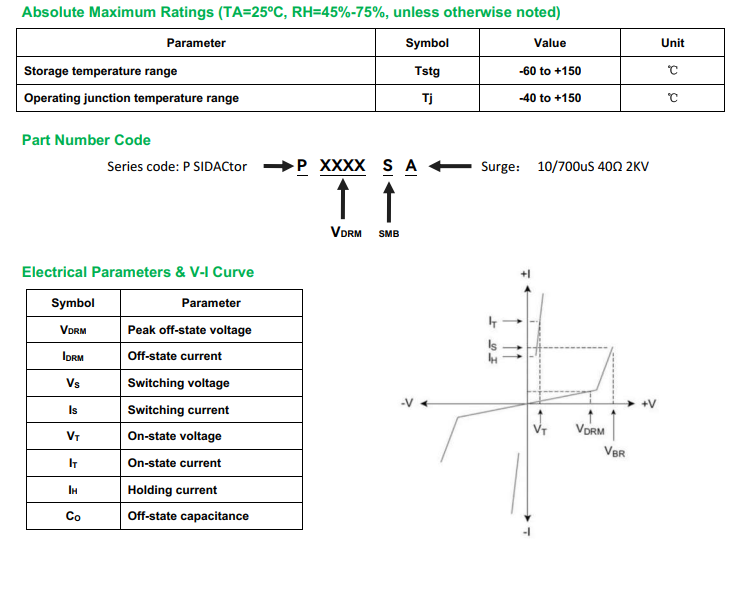 Absolute Maximum Ratings (TA=25ºC, RH=45%-75%, unless otherwise noted)

| Parameter | Symbol | Value | Unit |
|---|---|---|---|
| Storage temperature range | Tstg | -60 to +150 | ℃ |
| Operating junction temperature range | Tj | -40 to +150 | ℃ |

Part Number Code

Series code: P SIDACtor P XXXX S A Surge: 10/700uS 40Ω 2KV

$V_{DRM}$ SMB

Electrical Parameters & V-I Curve

| Symbol | Parameter |
|---|---|
| $V_{DRM}$ | Peak off-state voltage |
| $I_{DRM}$ | Off-state current |
| $V_S$ | Switching voltage |
| $I_S$ | Switching current |
| $V_T$ | On-state voltage |
| $I_T$ | On-state current |
| $I_H$ | Holding current |
| $C_O$ | Off-state capacitance |

+I
$I_T$
$I_S$
$I_H$
-V
+V
$V_T$
$V_{DRM}$
$V_{BR}$
-I